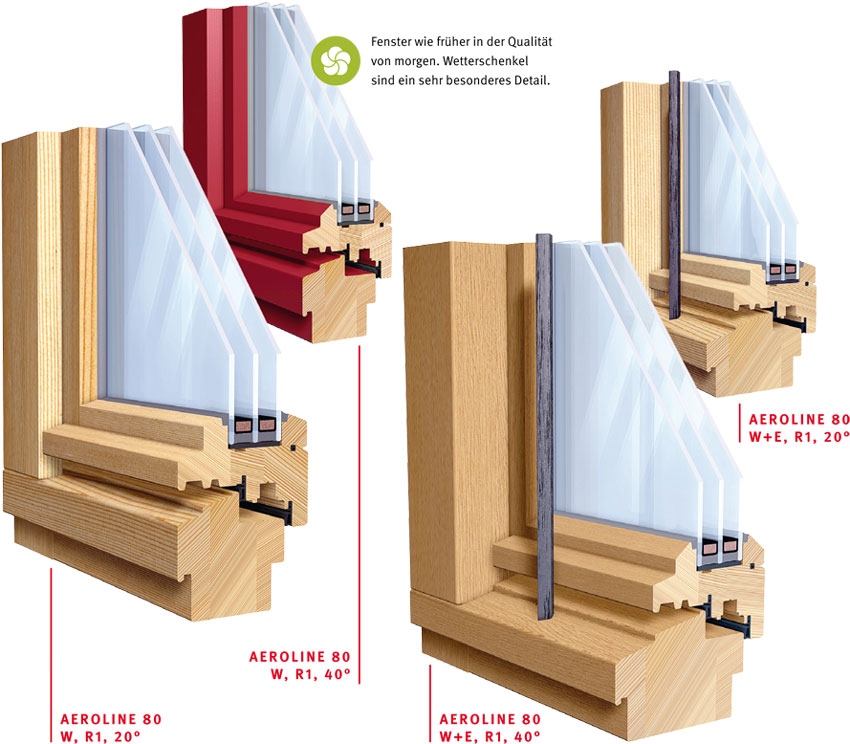 Fenster wie früher in der Qualität von morgen. Wetterschenkel sind ein sehr besonderes Detail.

AEROLINE 80
W+E, R1, 20°

AEROLINE 80
W, R1, 40°

AEROLINE 80
W, R1, 20°

AEROLINE 80
W+E, R1, 40°